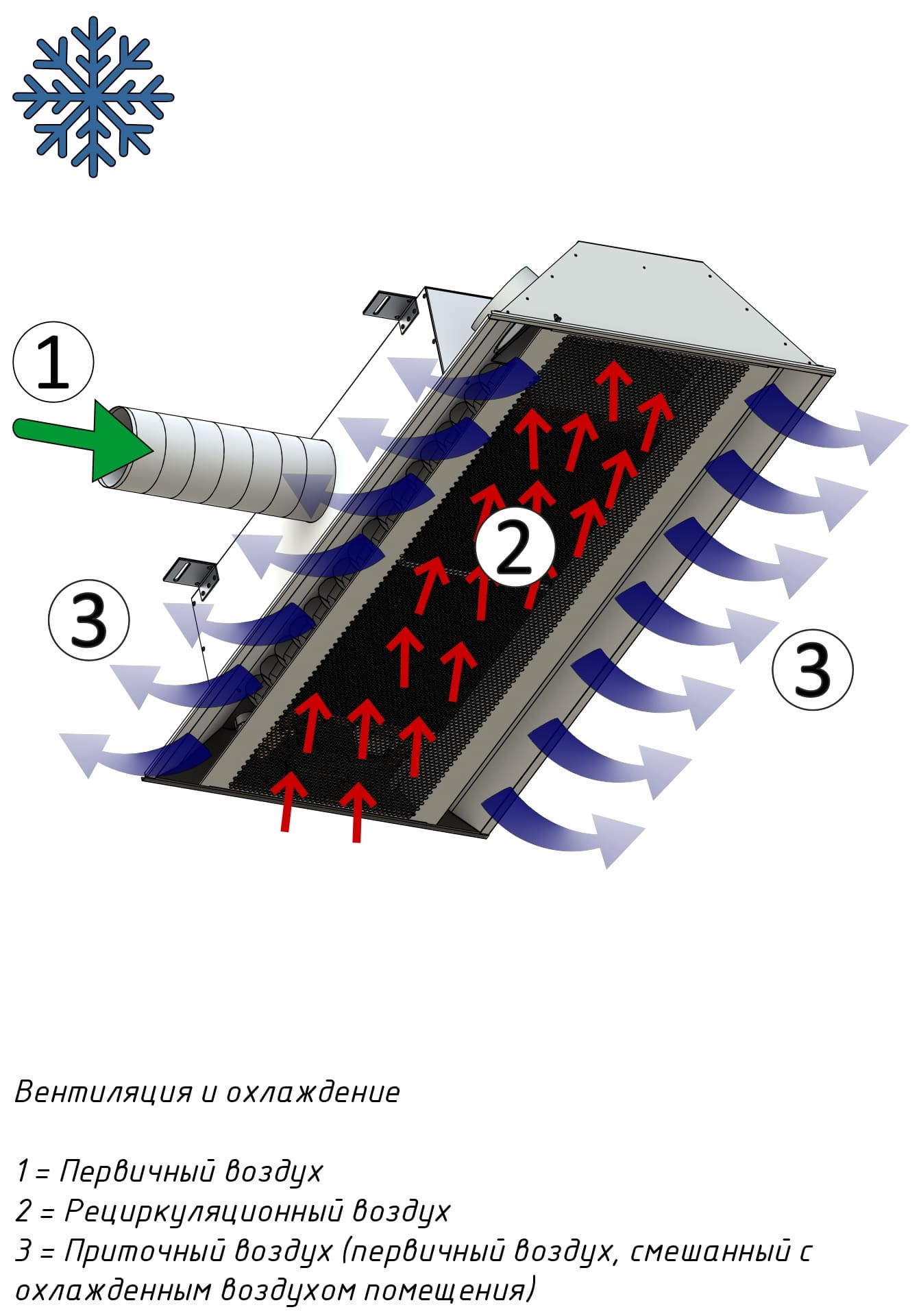 1

2

3

3

Вентиляция и охлаждение

1 = Первичный воздух
2 = Рециркуляционный воздух
3 = Приточный воздух (первичный воздух, смешанный с охлажденным воздухом помещения)