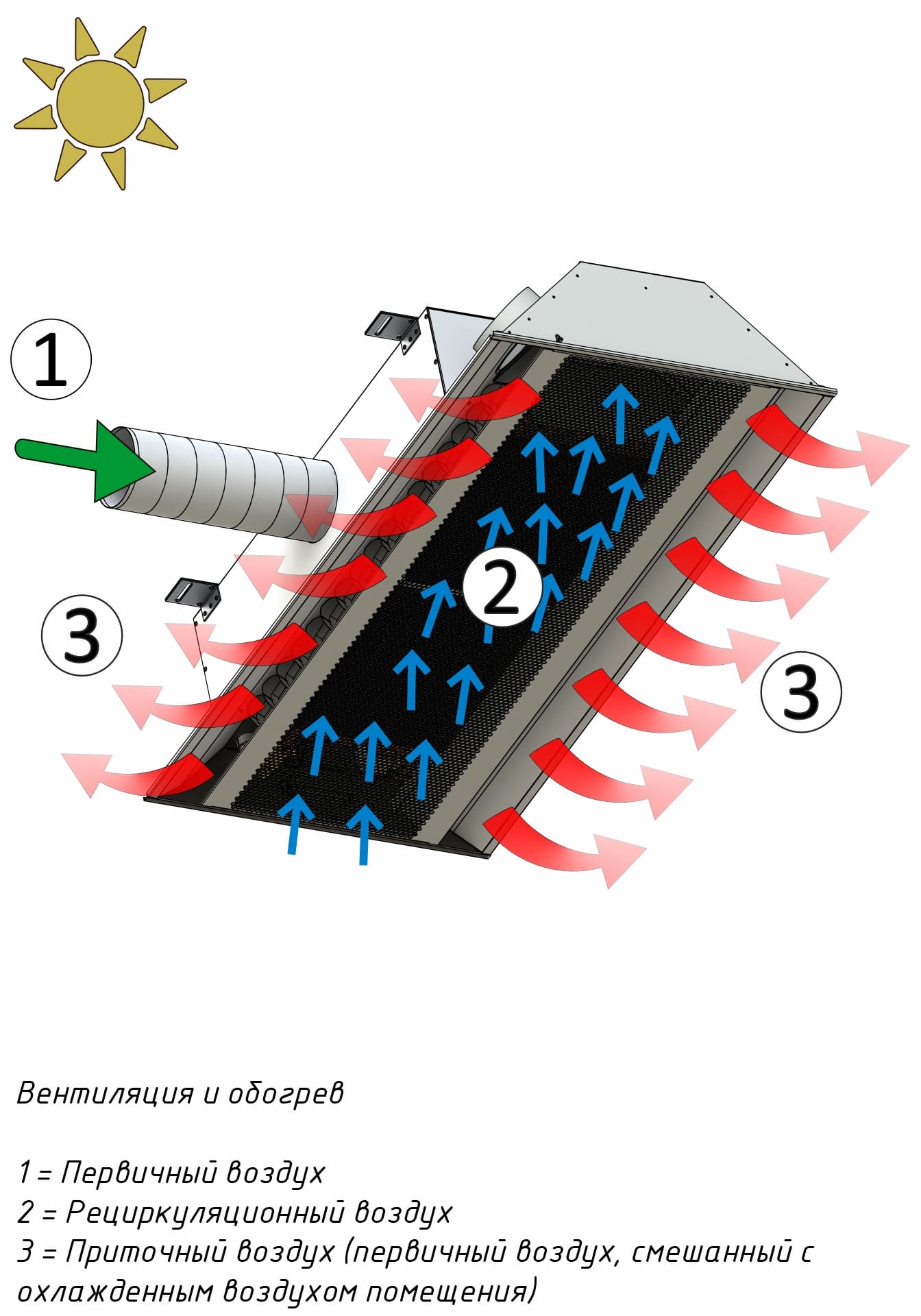 1

2

3

3

Вентиляция и обогрев

1 = Первичный воздух
2 = Рециркуляционный воздух
3 = Приточный воздух (первичный воздух, смешанный с охлажденным воздухом помещения)