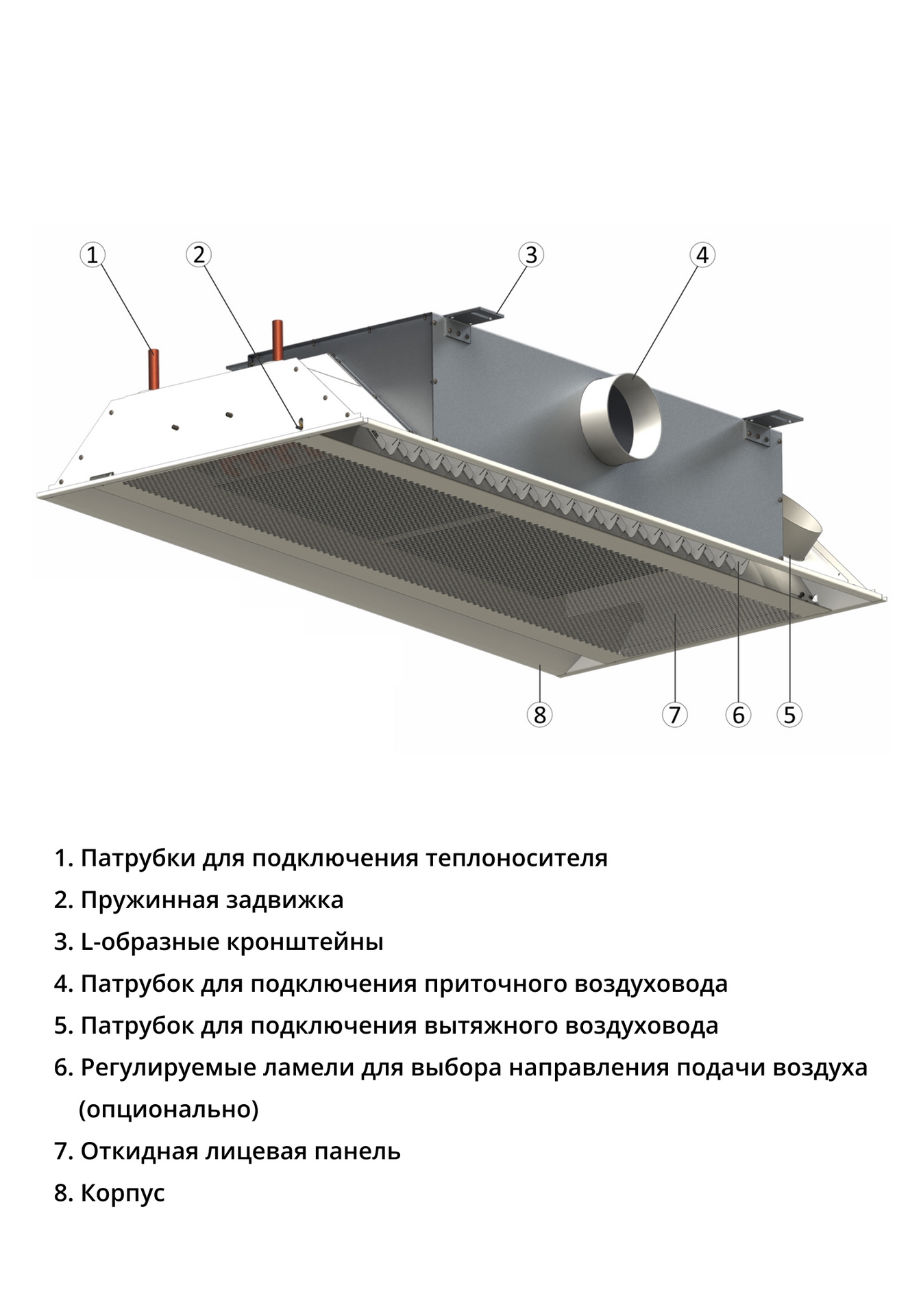 1 2 3 4

8 7 6 5

1. Патрубки для подключения теплоносителя
2. Пружинная задвижка
3. L-образные кронштейны
4. Патрубок для подключения приточного воздуховода
5. Патрубок для подключения вытяжного воздуховода
6. Регулируемые ламели для выбора направления подачи воздуха (опционально)
7. Откидная лицевая панель
8. Корпус