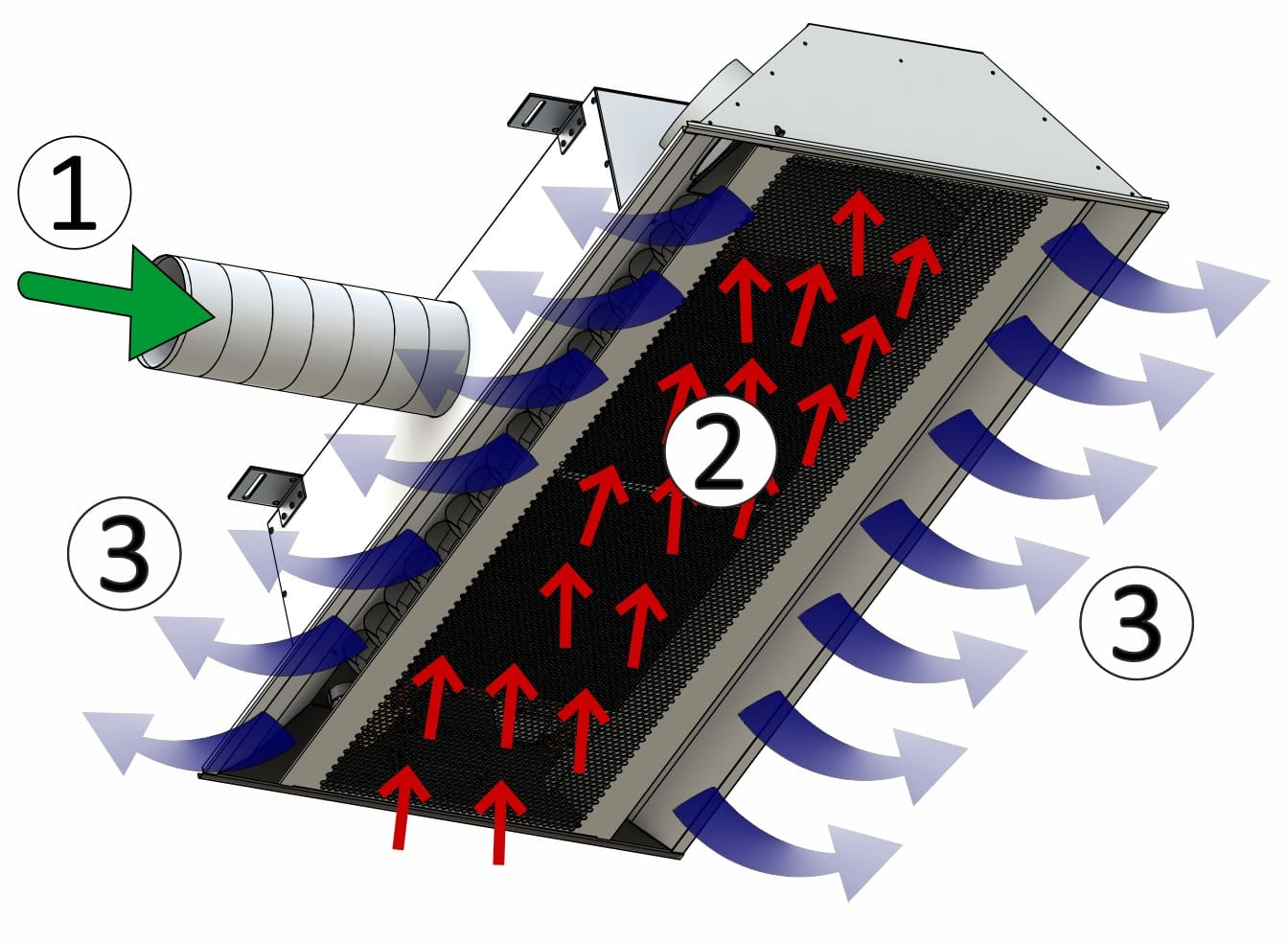 1
2
3
3