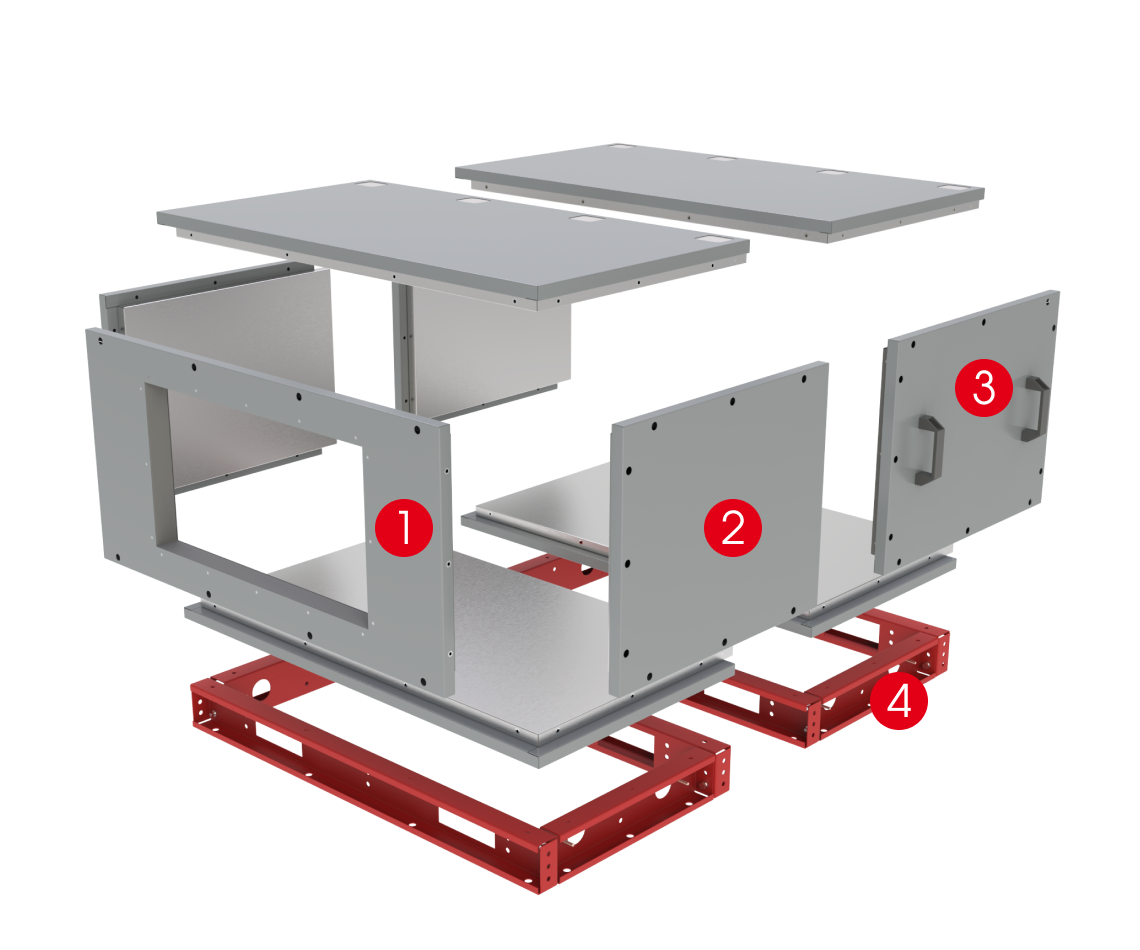 1
2
3
4