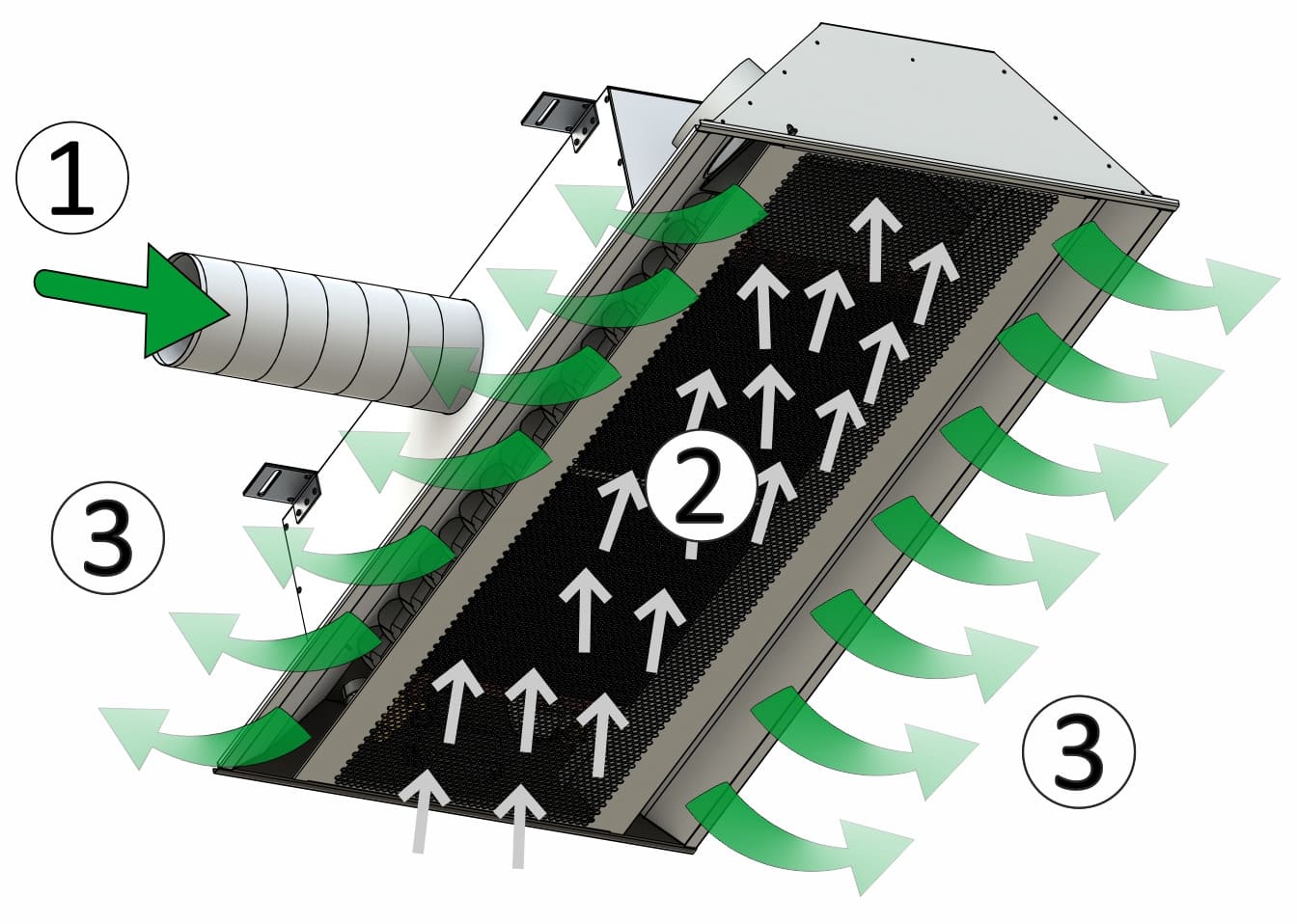 1
2
3
3